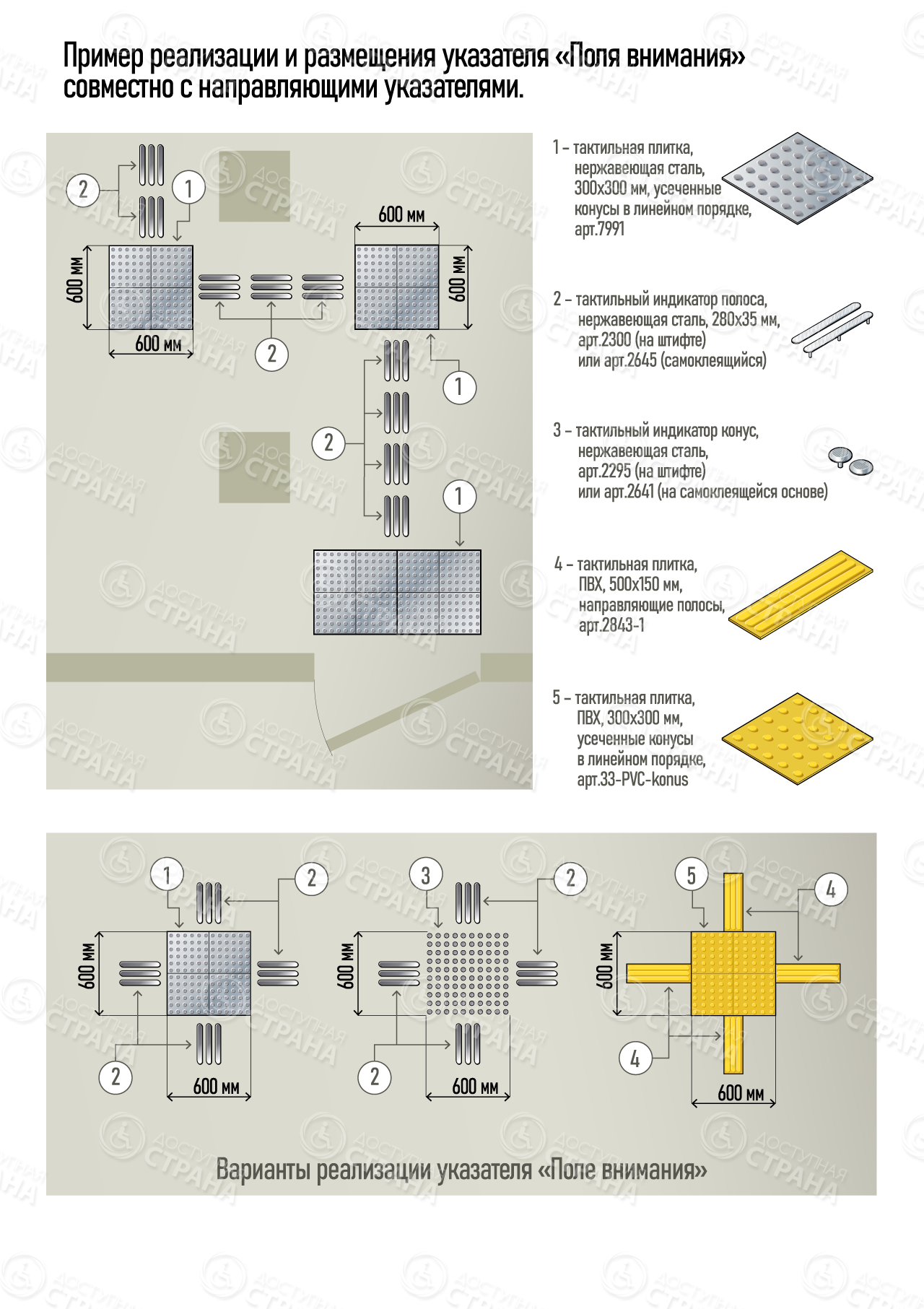 Пример реализации и размещения указателя «Поля внимания» совместно с направляющими указателями.

2

1

600 мм

600 мм

600 мм

600 мм

2

1

2

1

1 – тактильная плитка, нержавеющая сталь, 300х300 мм, усеченные конусы в линейном порядке, арт.7991

2 – тактильный индикатор полоса, нержавеющая сталь, 280х35 мм, арт.2300 (на штифте) или арт.2645 (самоклеящийся)

3 – тактильный индикатор конус, нержавеющая сталь, арт.2295 (на штифте) или арт.2641 (на самоклеящейся основе)

4 – тактильная плитка, ПВХ, 500х150 мм, направляющие полосы, арт.2843-1

5 – тактильная плитка, ПВХ, 300х300 мм, усеченные конусы в линейном порядке, арт.33-PVC-konus

1

2

600 мм

2

600 мм

3

2

600 мм

2

600 мм

5

4

600 мм

4

600 мм

Варианты реализации указателя «Поле внимания»

ДОСТУПНАЯ СТРАНА